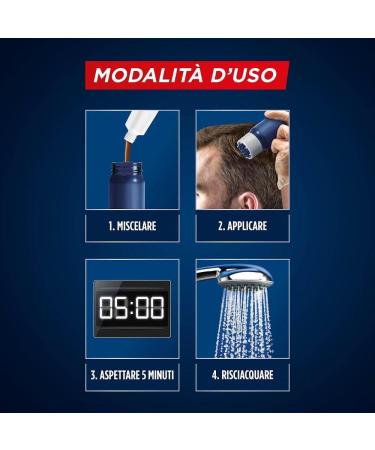 MODALITÀ D'USO

1. MISCELARE

2. APPLICARE

05:00

3. ASPETTARE 5 MINUTI

4. RISCIACQUARE