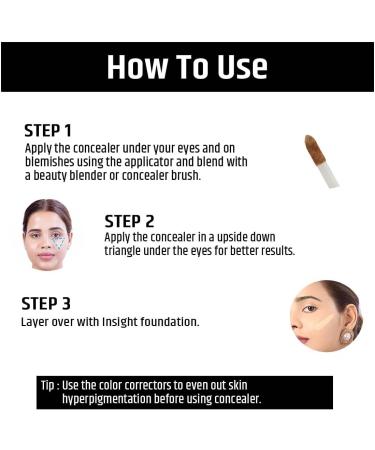 How To Use

STEP 1
Apply the concealer under your eyes and on blemishes using the applicator and blend with a beauty blender or concealer brush.

STEP 2
Apply the concealer in a upside down triangle under the eyes for better results.

STEP 3
Layer over with Insight foundation.

Tip : Use the color correctors to even out skin hyperpigmentation before using concealer.