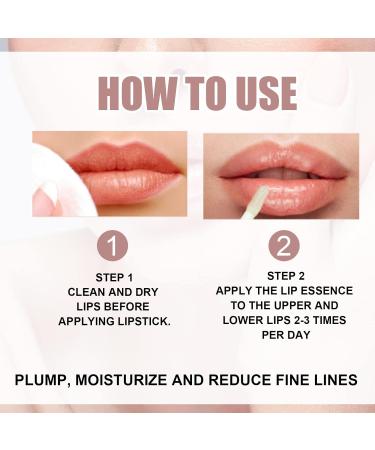 HOW TO USE

1

STEP 1
CLEAN AND DRY LIPS BEFORE APPLYING LIPSTICK.

2

STEP 2
APPLY THE LIP ESSENCE TO THE UPPER AND LOWER LIPS 2-3 TIMES PER DAY

PLUMP, MOISTURIZE AND REDUCE FINE LINES