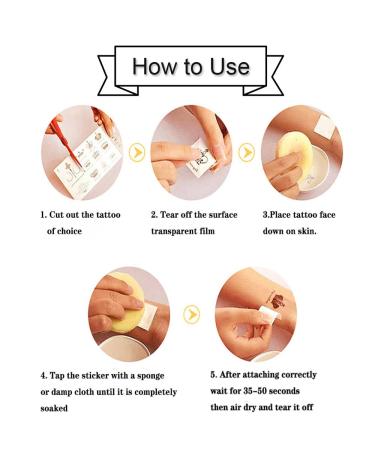 How to Use

1. Cut out the tattoo of choice

2. Tear off the surface transparent film

3.Place tattoo face down on skin.

4. Tap the sticker with a sponge or damp cloth until it is completely soaked

5. After attaching correctly wait for 35-50 seconds then air dry and tear it off