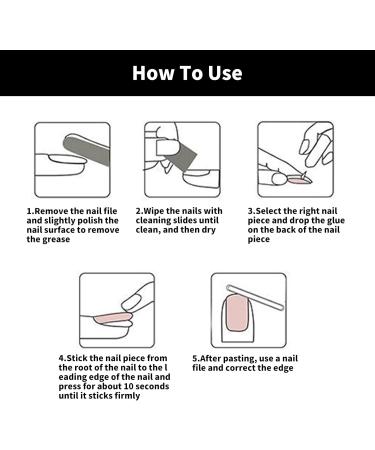 How To Use

1.Remove the nail file and slightly polish the nail surface to remove the grease

2.Wipe the nails with cleaning slides until clean, and then dry

3.Select the right nail piece and drop the glue on the back of the nail piece

4.Stick the nail piece from the root of the nail to the l eading edge of the nail and press for about 10 seconds until it sticks firmly

5.After pasting, use a nail file and correct the edge