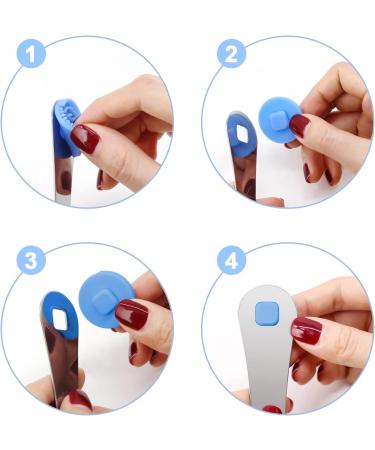 1
2
3
4