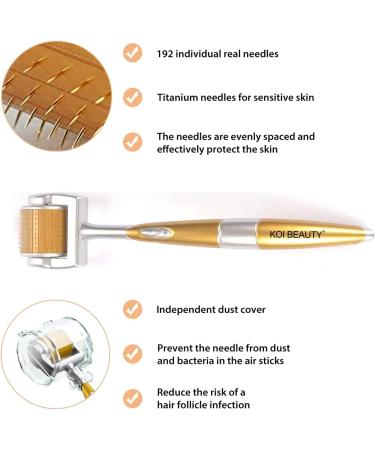 192 individual real needles

Titanium needles for sensitive skin

The needles are evenly spaced and effectively protect the skin

KOI BEAUTY®

Independent dust cover

Prevent the needle from dust and bacteria in the air sticks

Reduce the risk of a hair follicle infection