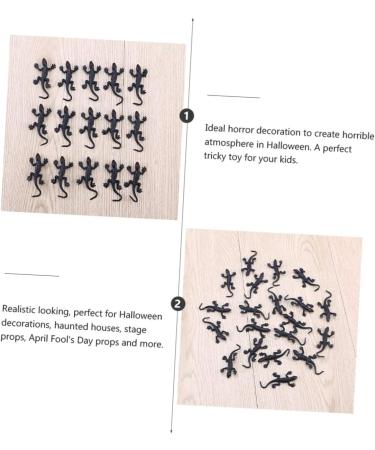 1

Ideal horror decoration to create horrible atmosphere in Halloween. A perfect tricky toy for your kids.

2

Realistic looking, perfect for Halloween decorations, haunted houses, stage props, April Fool's Day props and more.