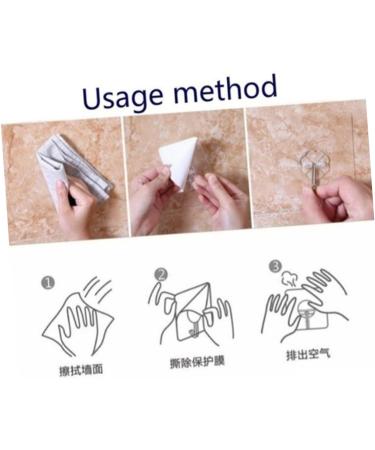 Usage method

1
擦拭墙面

2
撕除保护膜

3
排出空气