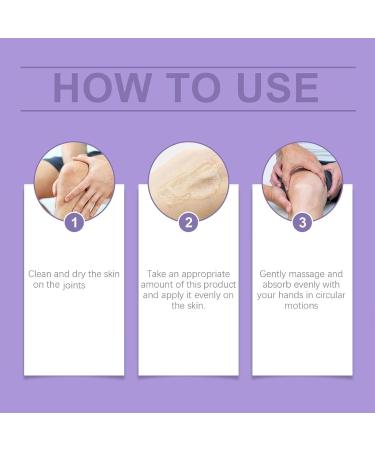 HOW TO USE

1

Clean and dry the skin on the joints

2

Take an appropriate amount of this product and apply it evenly on the skin.

3

Gently massage and absorb evenly with your hands in circular motions