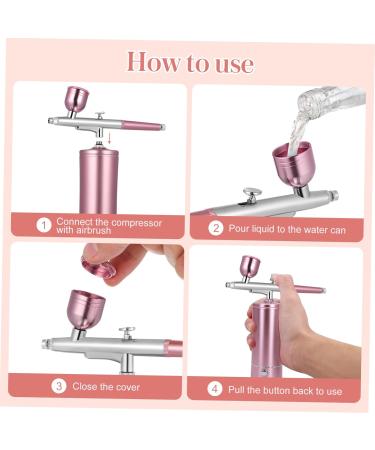 How to use

1 Connect the compressor with airbrush

2 Pour liquid to the water can

3 Close the cover

4 Pull the button back to use