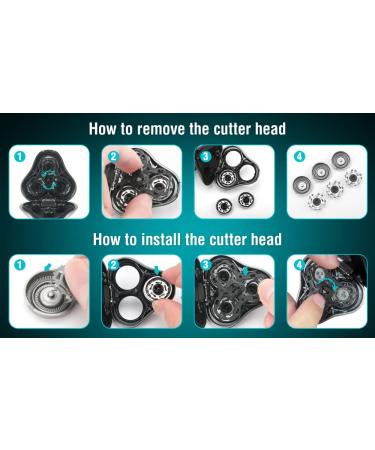 How to remove the cutter head

1

2

3

4

How to install the cutter head

1

2

3

4