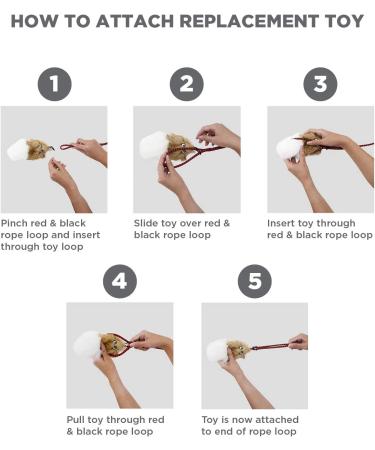 HOW TO ATTACH REPLACEMENT TOY

1

Pinch red & black rope loop and insert through toy loop

2

Slide toy over red & black rope loop

3

Insert toy through red & black rope loop

4

Pull toy through red & black rope loop

5

Toy is now attached to end of rope loop