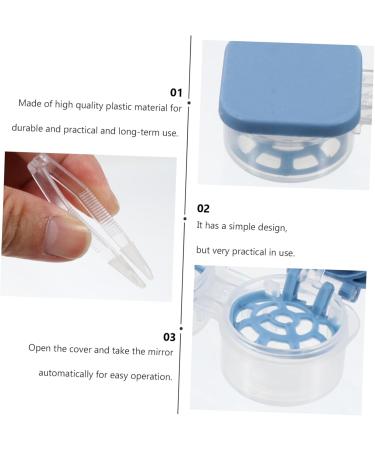 01
Made of high quality plastic material for durable and practical and long-term use.

02
It has a simple design, but very practical in use.

03
Open the cover and take the mirror automatically for easy operation.