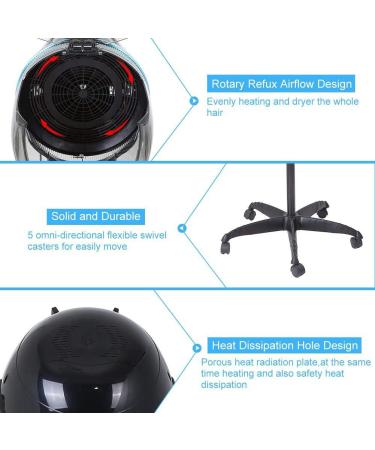 Rotary Refux Airflow Design
Evenly heating and dryer the whole hair

Solid and Durable
5 omni-directional flexible swivel casters for easily move

Heat Dissipation Hole Design
Porous heat radiation plate,at the same time heating and also safety heat dissipation