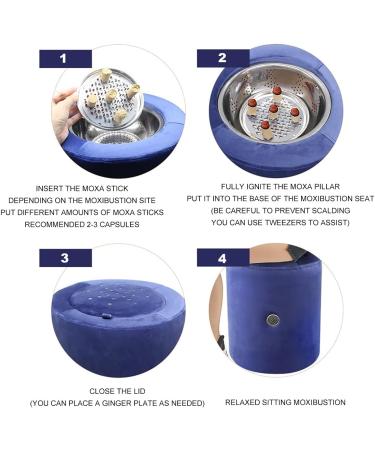 1

INSERT THE MOXA STICK
DEPENDING ON THE MOXIBUSTION SITE
PUT DIFFERENT AMOUNTS OF MOXA STICKS
RECOMMENDED 2-3 CAPSULES

2

FULLY IGNITE THE MOXA PILLAR
PUT IT INTO THE BASE OF THE MOXIBUSTION SEAT
(BE CAREFUL TO PREVENT SCALDING
YOU CAN USE TWEEZERS TO ASSIST)

3

CLOSE THE LID
(YOU CAN PLACE A GINGER PLATE AS NEEDED)

4

RELAXED SITTING MOXIBUSTION