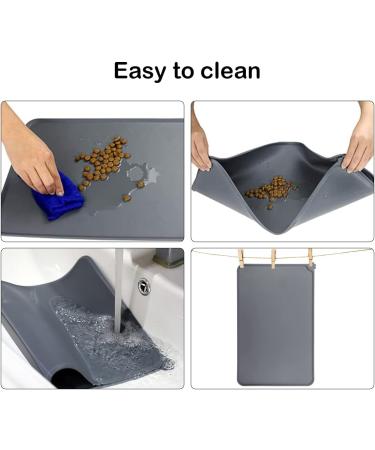 Easy to clean