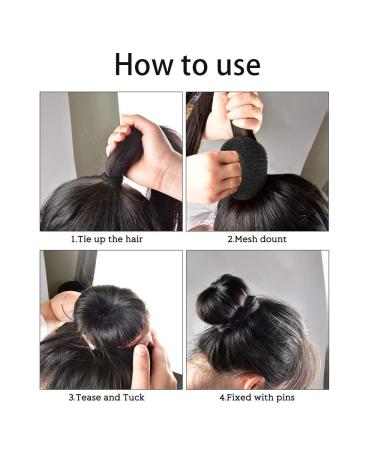 How to use

1.Tie up the hair

2.Mesh dount

3.Tease and Tuck

4.Fixed with pins