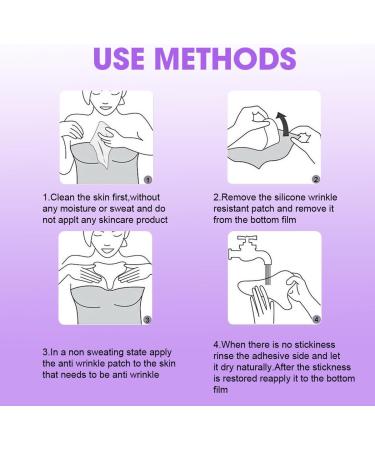 USE METHODS

1

1.Clean the skin first,without any moisture or sweat and do not applt any skincare product

2

2.Remove the silicone wrinkle resistant patch and remove it from the bottom film

3

3.In a non sweating state apply the anti wrinkle patch to the skin that needs to be anti wrinkle

4

4.When there is no stickiness rinse the adhesive side and let it dry naturally.After the stickness is restored reapply it to the bottom film