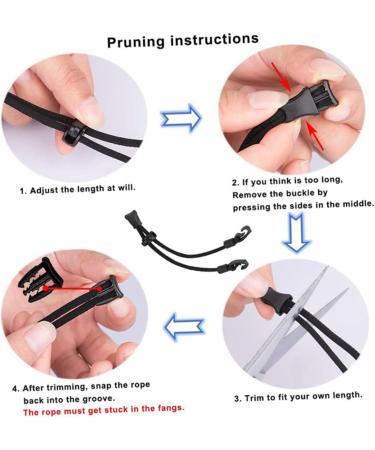 Pruning instructions

1. Adjust the length at will.

2. If you think is too long, Remove the buckle by pressing the sides in the middle.

3. Trim to fit your own length.

4. After trimming, snap the rope back into the groove.
The rope must get stuck in the fangs.