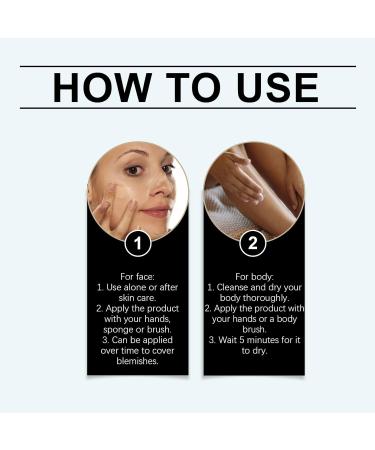 HOW TO USE

1

For face:
1. Use alone or after skin care.
2. Apply the product with your hands, sponge or brush.
3. Can be applied over time to cover blemishes.

2

For body:
1. Cleanse and dry your body thoroughly.
2. Apply the product with your hands or a body brush.
3. Wait 5 minutes for it to dry.