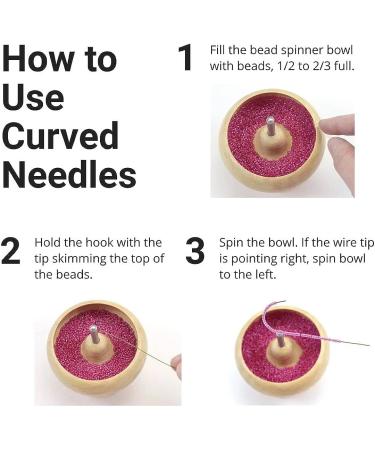 How to Use Curved Needles

1 Fill the bead spinner bowl with beads, 1/2 to 2/3 full.

2 Hold the hook with the tip skimming the top of the beads.

3 Spin the bowl. If the wire tip is pointing right, spin bowl to the left.