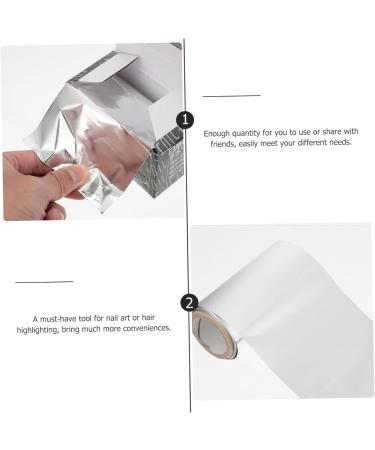 1

Enough quantity for you to use or share with friends, easily meet your different needs.

2

A must-have tool for nail art or hair highlighting, bring much more conveniences.