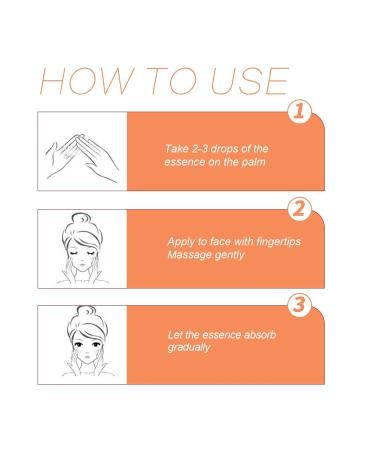 HOW TO USE

1

Take 2-3 drops of the essence on the palm

2

Apply to face with fingertips
Massage gently

3

Let the essence absorb gradually