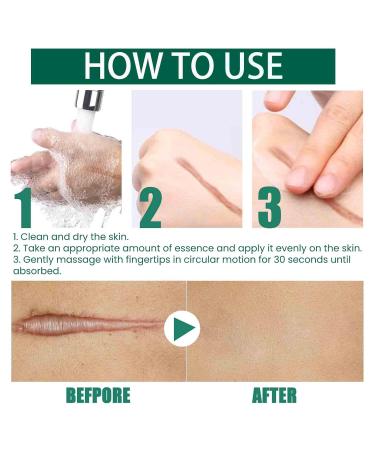 HOW TO USE

1

2

3

1. Clean and dry the skin.
2. Take an appropriate amount of essence and apply it evenly on the skin.
3. Gently massage with fingertips in circular motion for 30 seconds until absorbed.

BEFPORE

AFTER