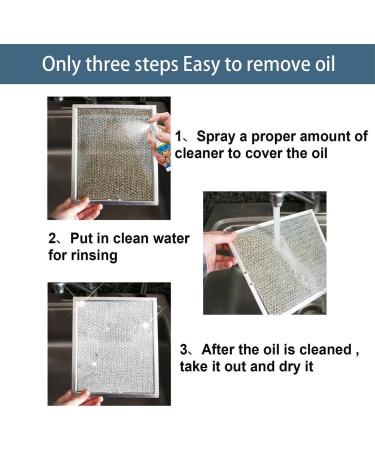 Only three steps Easy to remove oil

1、Spray a proper amount of cleaner to cover the oil

2、Put in clean water for rinsing

3、After the oil is cleaned , take it out and dry it