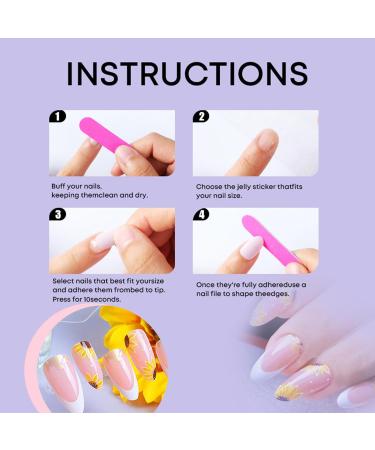 INSTRUCTIONS

1

Buff your nails. keeping themclean and dry.

2

Choose the jelly sticker thatfits your nail size.

3

Select nails that best fit yoursize and adhere them frombed to tip. Press for 10seconds.

4

Once they're fully adhereduse a nail file to shape theedges.