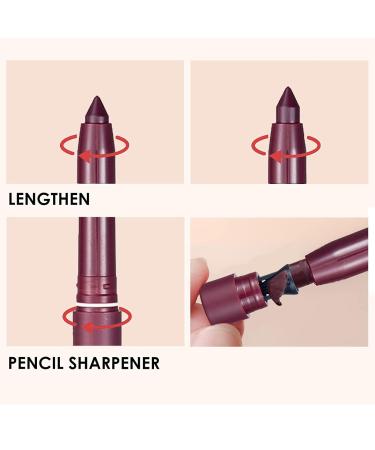 LENGTHEN

PENCIL SHARPENER