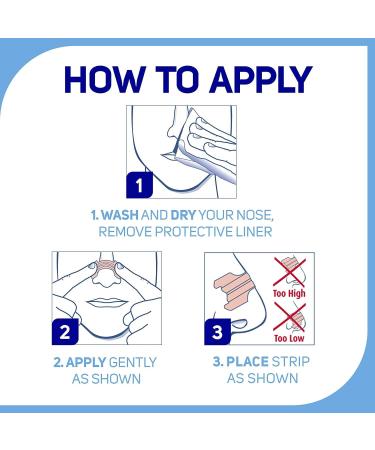 HOW TO APPLY

1

1. WASH AND DRY YOUR NOSE, REMOVE PROTECTIVE LINER

2

2. APPLY GENTLY AS SHOWN

3

Too High

Too Low

3. PLACE STRIP AS SHOWN