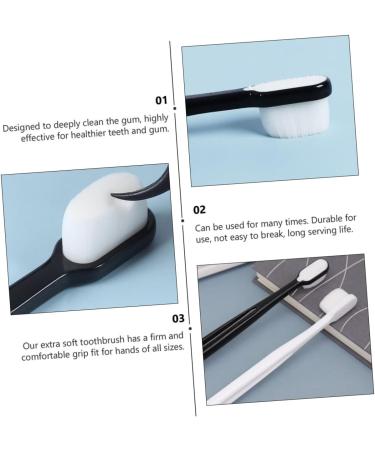 01
Designed to deeply clean the gum, highly effective for healthier teeth and gum.

02
Can be used for many times. Durable for use, not easy to break, long serving life.

03
Our extra soft toothbrush has a firm and comfortable grip fit for hands of all sizes.