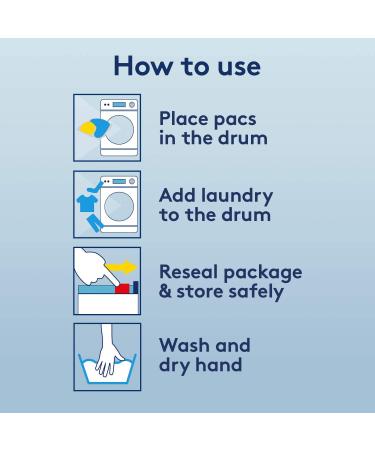 How to use

Place pacs in the drum

Add laundry to the drum

Reseal package & store safely

Wash and dry hand