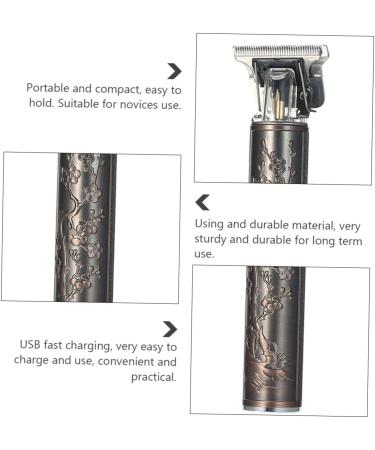 Portable and compact, easy to hold. Suitable for novices use.

Using and durable material, very sturdy and durable for long term use.

USB fast charging, very easy to charge and use, convenient and practical.