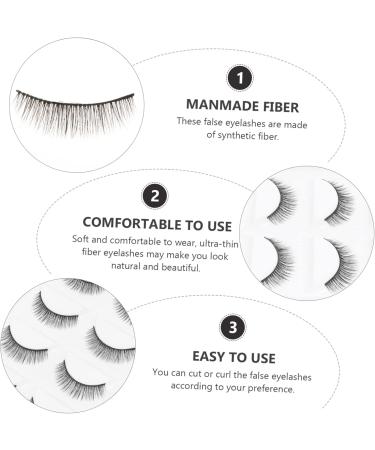 1

MANMADE FIBER

These false eyelashes are made of synthetic fiber.

2

COMFORTABLE TO USE

Soft and comfortable to wear, ultra-thin fiber eyelashes may make you look natural and beautiful.

3

EASY TO USE

You can cut or curl the false eyelashes according to your preference.