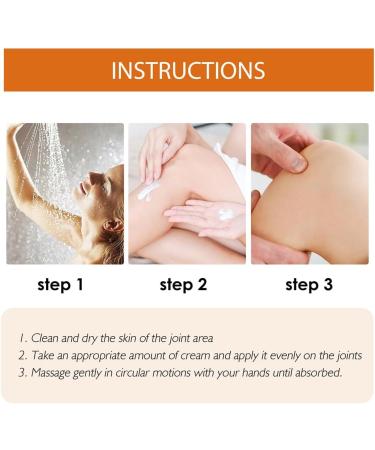 INSTRUCTIONS

step 1

step 2

step 3

1. Clean and dry the skin of the joint area
2. Take an appropriate amount of cream and apply it evenly on the joints
3. Massage gently in circular motions with your hands until absorbed.