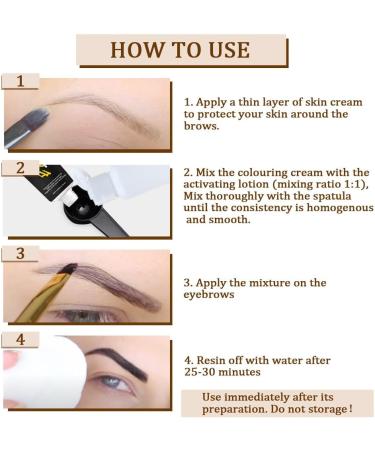 HOW TO USE

1

1. Apply a thin layer of skin cream to protect your skin around the brows.

2

2. Mix the colouring cream with the activating lotion (mixing ratio 1:1), Mix thoroughly with the spatula until the consistency is homogenous and smooth.

3

3. Apply the mixture on the eyebrows

4

4. Resin off with water after 25-30 minutes

Use immediately after its preparation. Do not storage!