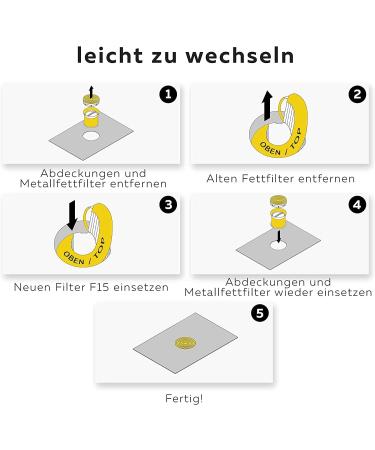 leicht zu wechseln

1

Abdeckungen und Metallfettfilter entfernen

2

OBEN / TOP

Alten Fettfilter entfernen

3

OBEN / TOP

Neuen Filter F15 einsetzen

4

Abdeckungen und Metallfettfilter wieder einsetzen

5

Fertig!