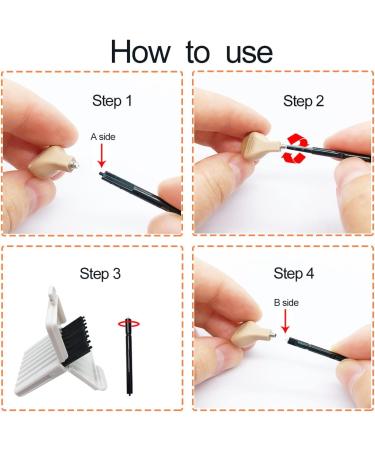 How to use

Step 1

A side

Step 2

Step 3

Step 4

B side