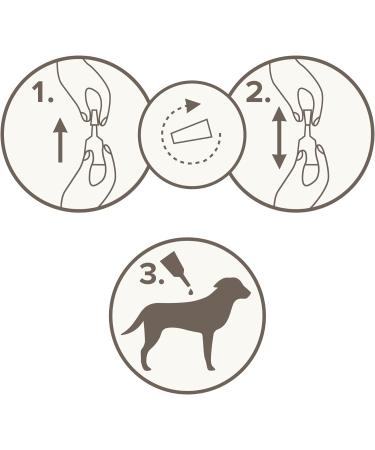 1.

2.

3.