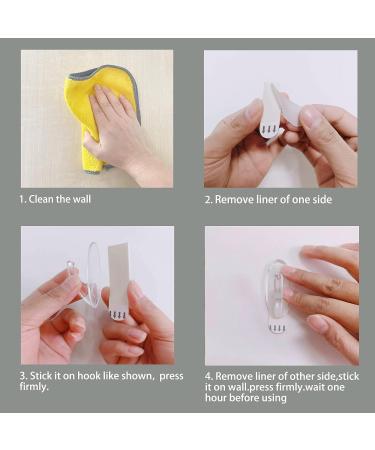 1. Clean the wall

2. Remove liner of one side

3. Stick it on hook like shown, press firmly.

4. Remove liner of other side,stick it on wall.press firmly.wait one hour before using