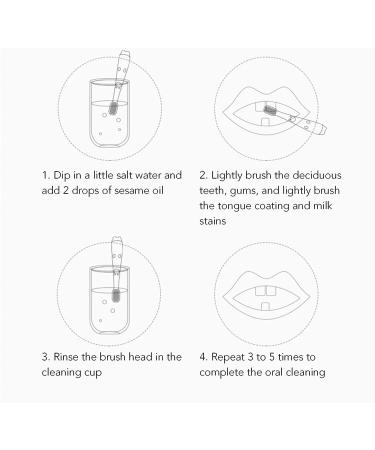 1. Dip in a little salt water and add 2 drops of sesame oil

2. Lightly brush the deciduous teeth, gums, and lightly brush the tongue coating and milk stains

3. Rinse the brush head in the cleaning cup

4. Repeat 3 to 5 times to complete the oral cleaning