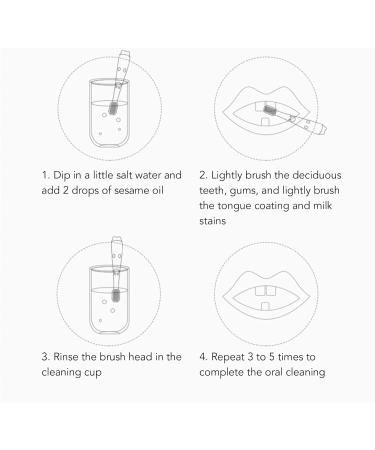 1. Dip in a little salt water and add 2 drops of sesame oil

2. Lightly brush the deciduous teeth, gums, and lightly brush the tongue coating and milk stains

3. Rinse the brush head in the cleaning cup

4. Repeat 3 to 5 times to complete the oral cleaning