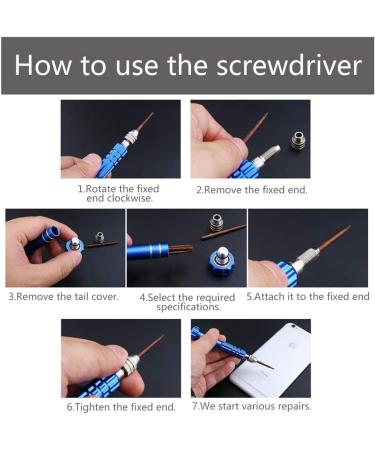 How to use the screwdriver

1.Rotate the fixed end clockwise.

2.Remove the fixed end.

3.Remove the tail cover.

4.Select the required specifications.

5.Attach it to the fixed end

6.Tighten the fixed end.

7.We start various repairs.