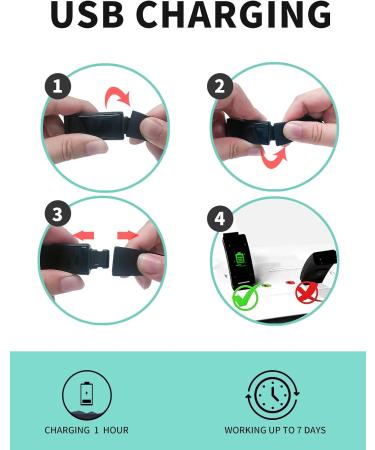 USB CHARGING

1

2

3

4

CHARGING 1 HOUR

WORKING UP TO 7 DAYS