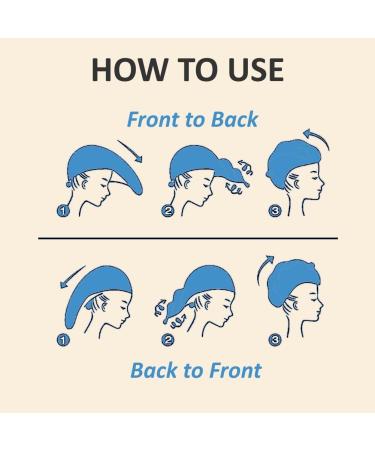 HOW TO USE

Front to Back

1 2 3

1 2 3

Back to Front