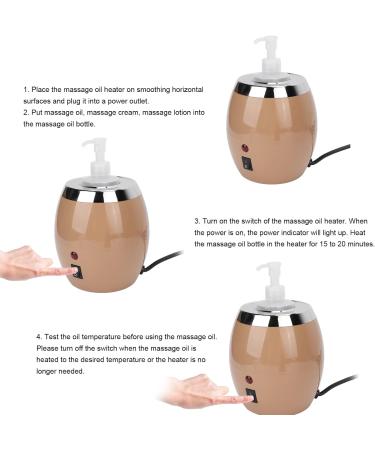 1. Place the massage oil heater on smoothing horizontal surfaces and plug it into a power outlet.
2. Put massage oil, massage cream, massage lotion into the massage oil bottle.

3. Turn on the switch of the massage oil heater. When the power is on, the power indicator will light up. Heat the massage oil bottle in the heater for 15 to 20 minutes.

4. Test the oil temperature before using the massage oil. Please turn off the switch when the massage oil is heated to the desired temperature or the heater is no longer needed.