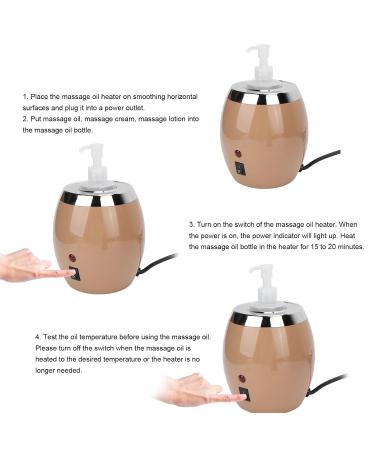 1. Place the massage oil heater on smoothing horizontal surfaces and plug it into a power outlet.
2. Put massage oil, massage cream, massage lotion into the massage oil bottle.

3. Turn on the switch of the massage oil heater. When the power is on, the power indicator will light up. Heat the massage oil bottle in the heater for 15 to 20 minutes.

4. Test the oil temperature before using the massage oil. Please turn off the switch when the massage oil is heated to the desired temperature or the heater is no longer needed.