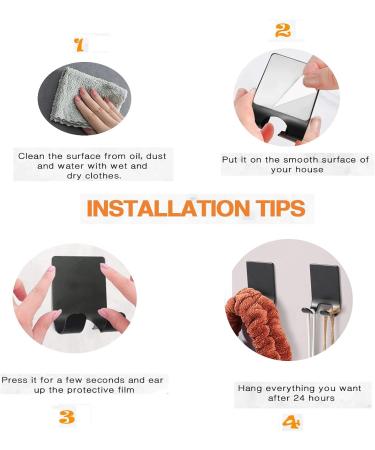 1

Clean the surface from oil, dust and water with wet and dry clothes.

2

Put it on the smooth surface of your house

INSTALLATION TIPS

Press it for a few seconds and ear up the protective film

3

Hang everything you want after 24 hours

4