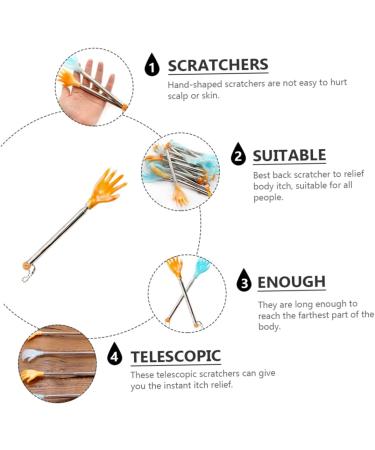 1 SCRATCHERS

Hand-shaped scratchers are not easy to hurt scalp or skin.

2 SUITABLE

Best back scratcher to relief body itch, suitable for all people.

3 ENOUGH

They are long enough to reach the farthest part of the body.

4 TELESCOPIC

These telescopic scratchers can give you the instant itch relief.