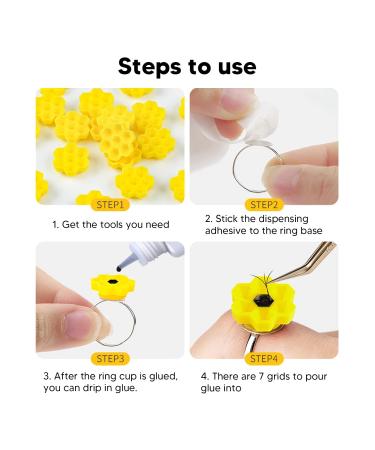 Steps to use

STEP1

1. Get the tools you need

STEP2

2. Stick the dispensing adhesive to the ring base

STEP3

3. After the ring cup is glued, you can drip in glue.

STEP4

4. There are 7 grids to pour glue into