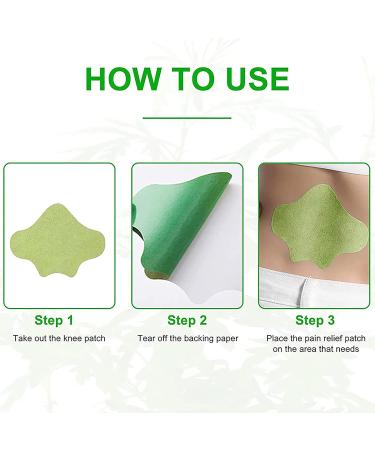 HOW TO USE

Step 1
Take out the knee patch

Step 2
Tear off the backing paper

Step 3
Place the pain relief patch on the area that needs